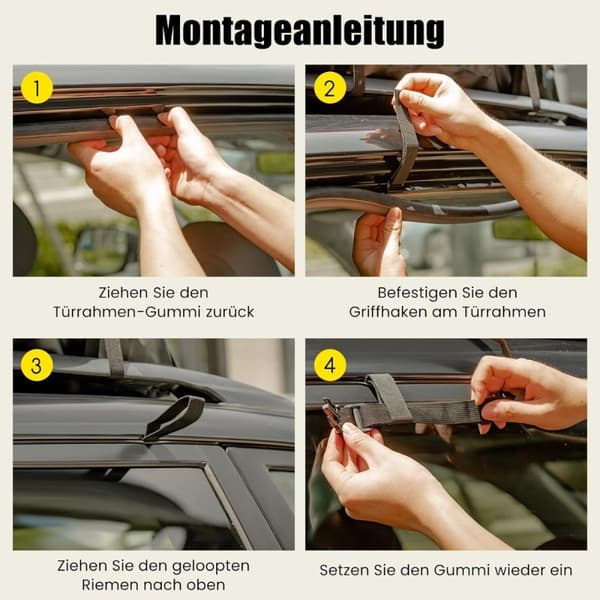 Montageanleitung

1

Ziehen Sie den Türrahmen-Gummi zurück

2

Befestigen Sie den Griffhaken am Türrahmen

3

Ziehen Sie den geloopten Riemen nach oben

4

Setzen Sie den Gummi wieder ein