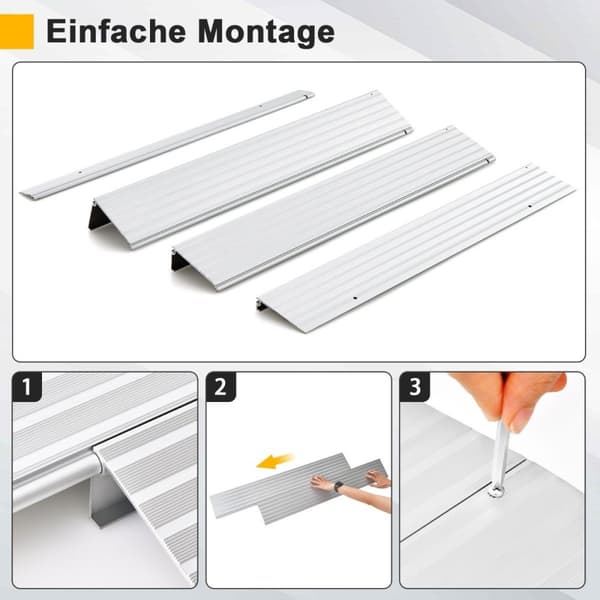 Einfache Montage

1

2

3