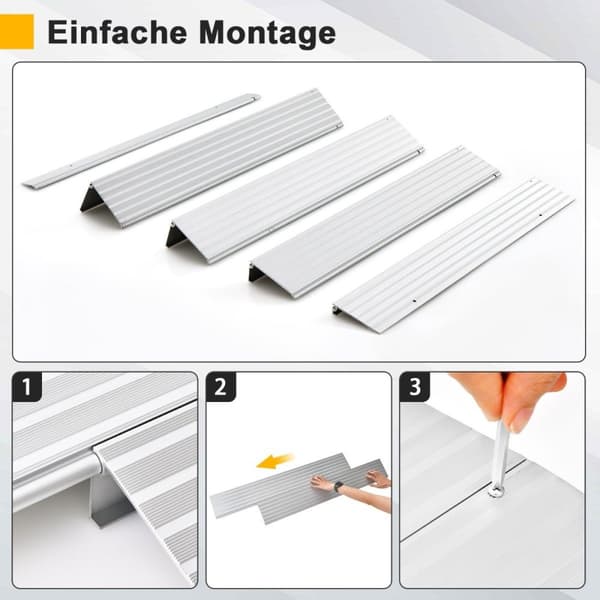 Einfache Montage

1

2

3