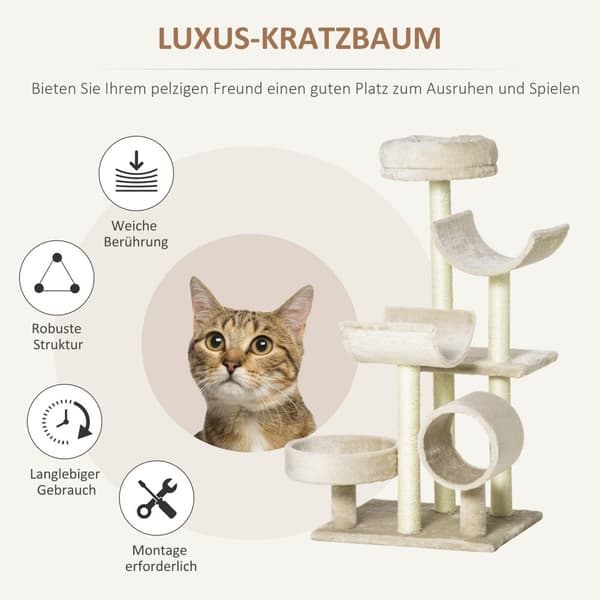 LUXUS-KRATZBAUM

Bieten Sie Ihrem pelzigen Freund einen guten Platz zum Ausruhen und Spielen

Weiche Berührung

Robuste Struktur

Langlebiger Gebrauch

Montage erforderlich