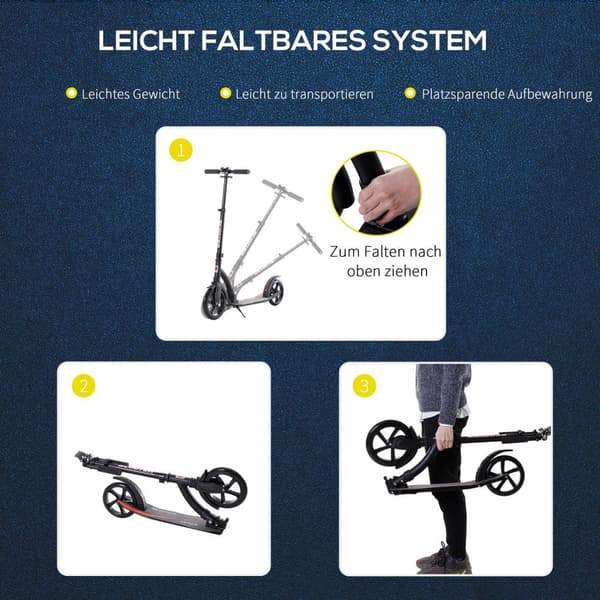 LEICHT FALTBARES SYSTEM

Leichtes Gewicht

Leicht zu transportieren

Platzsparende Aufbewahrung

1

Zum Falten nach oben ziehen

2

3