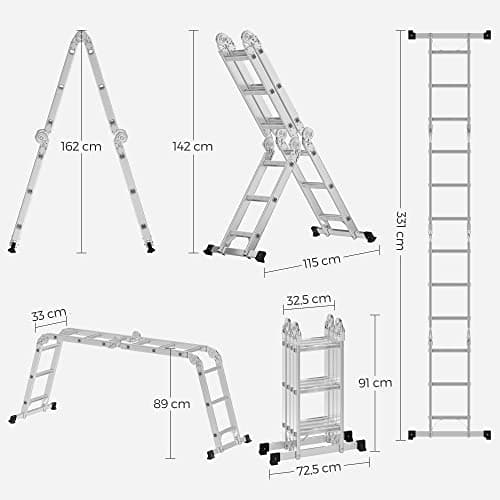 162 cm

142 cm

115 cm

331 cm

33 cm

89 cm

32,5 cm

91 cm

72,5 cm