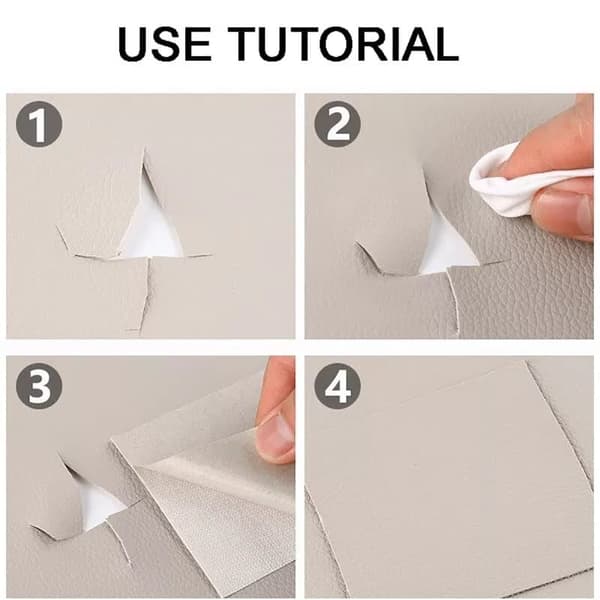 USE TUTORIAL

1

2

3

4