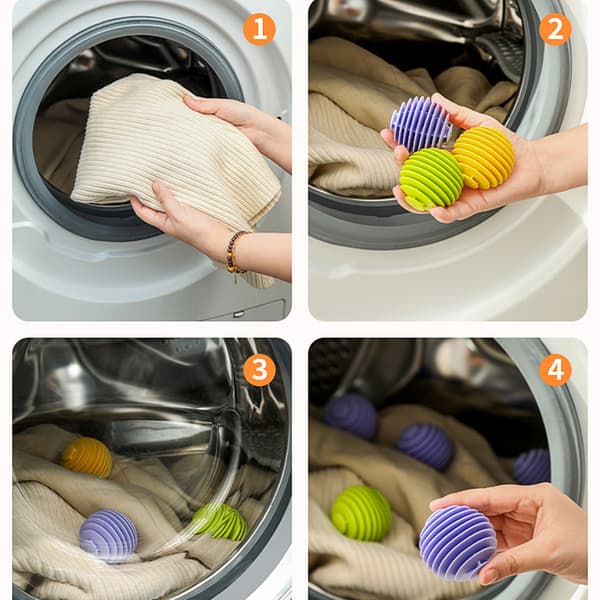 1

2

3

4