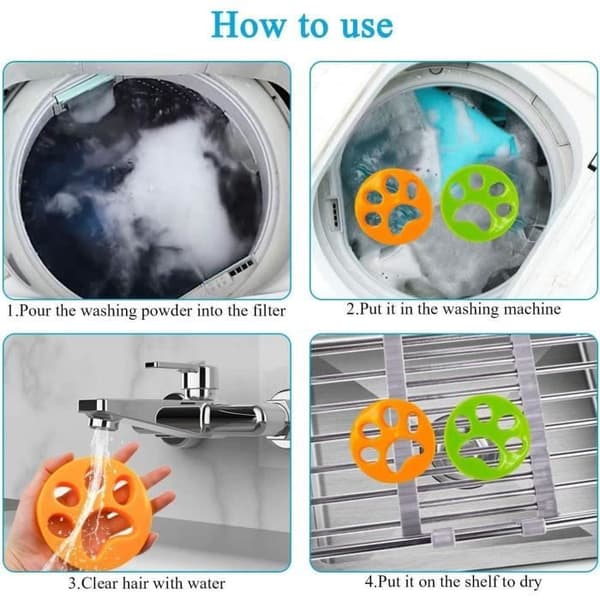 How to use

1.Pour the washing powder into the filter

2.Put it in the washing machine

3.Clear hair with water

4.Put it on the shelf to dry