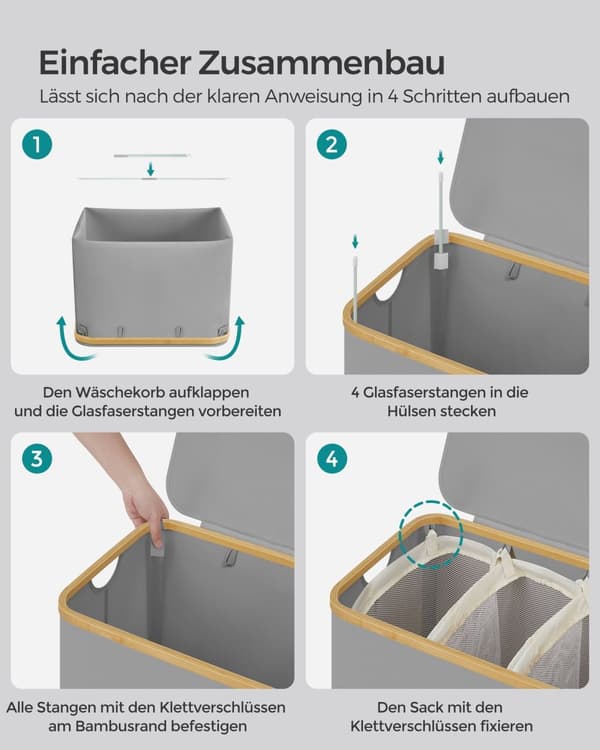 Einfacher Zusammenbau
Lässt sich nach der klaren Anweisung in 4 Schritten aufbauen

1

Den Wäschekorb aufklappen und die Glasfaserstangen vorbereiten

2

4 Glasfaserstangen in die Hülsen stecken

3

Alle Stangen mit den Klettverschlüssen am Bambusrand befestigen

4

Den Sack mit den Klettverschlüssen fixieren