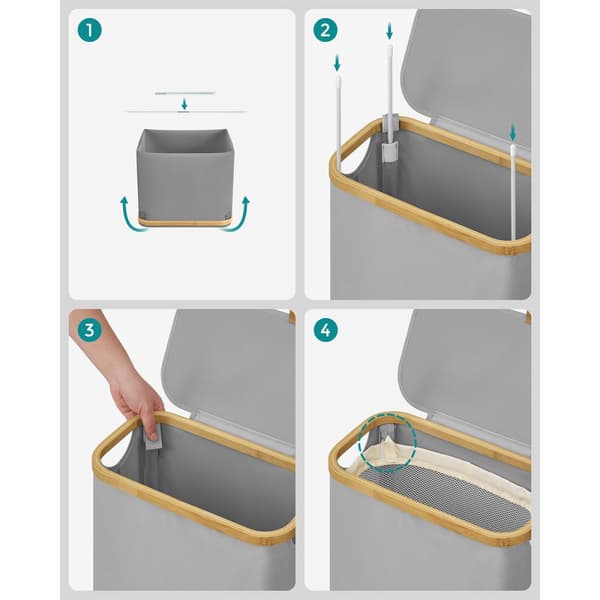 1

2

3

4