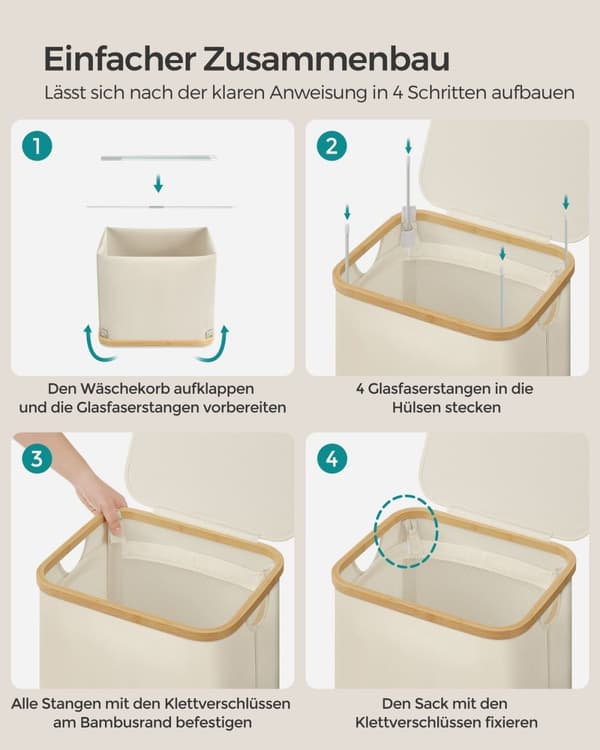 Einfacher Zusammenbau

Lässt sich nach der klaren Anweisung in 4 Schritten aufbauen

1

Den Wäschekorb aufklappen und die Glasfaserstangen vorbereiten

2

4 Glasfaserstangen in die Hülsen stecken

3

Alle Stangen mit den Klettverschlüssen am Bambusrand befestigen

4

Den Sack mit den Klettverschlüssen fixieren