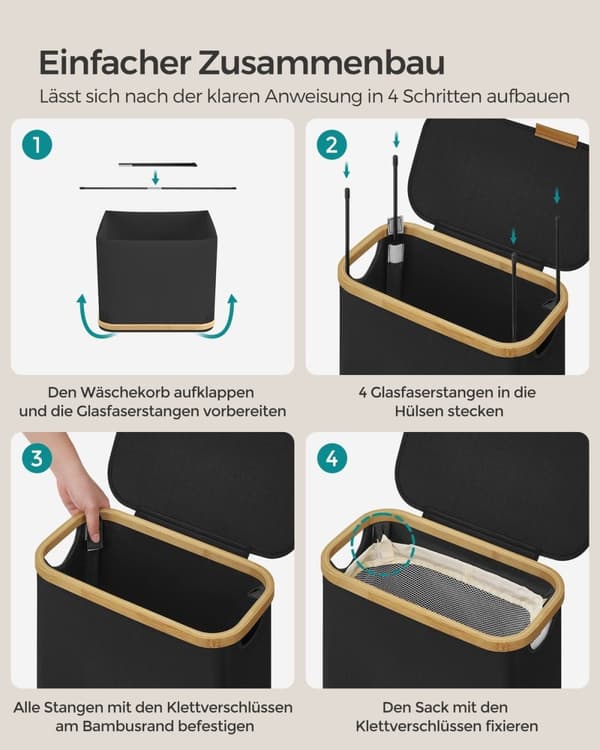 Einfacher Zusammenbau

Lässt sich nach der klaren Anweisung in 4 Schritten aufbauen

1

Den Wäschekorb aufklappen und die Glasfaserstangen vorbereiten

2

4 Glasfaserstangen in die Hülsen stecken

3

Alle Stangen mit den Klettverschlüssen am Bambusrand befestigen

4

Den Sack mit den Klettverschlüssen fixieren