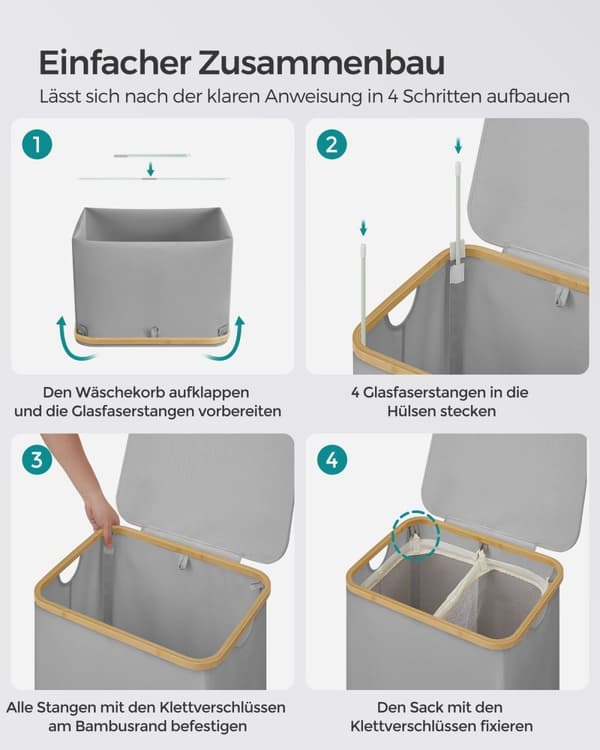 Einfacher Zusammenbau

Lässt sich nach der klaren Anweisung in 4 Schritten aufbauen

1

Den Wäschekorb aufklappen und die Glasfaserstangen vorbereiten

2

4 Glasfaserstangen in die Hülsen stecken

3

Alle Stangen mit den Klettverschlüssen am Bambusrand befestigen

4

Den Sack mit den Klettverschlüssen fixieren