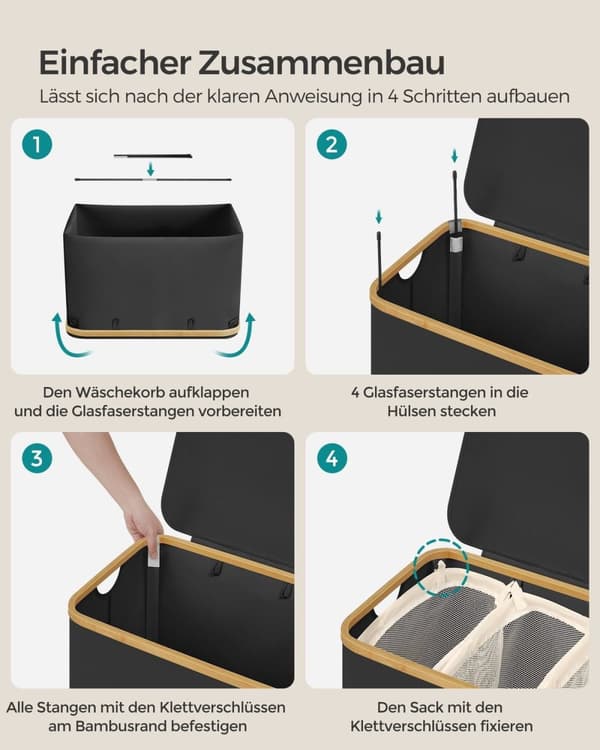 Einfacher Zusammenbau
Lässt sich nach der klaren Anweisung in 4 Schritten aufbauen

1

Den Wäschekorb aufklappen und die Glasfaserstangen vorbereiten

2

4 Glasfaserstangen in die Hülsen stecken

3

Alle Stangen mit den Klettverschlüssen am Bambusrand befestigen

4

Den Sack mit den Klettverschlüssen fixieren