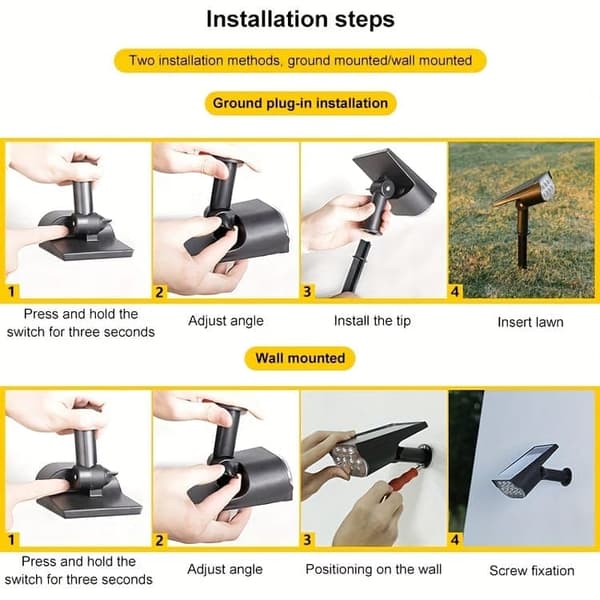 Installation steps

Two installation methods, ground mounted/wall mounted

Ground plug-in installation

1
Press and hold the switch for three seconds

2
Adjust angle

3
Install the tip

4
Insert lawn

Wall mounted

1
Press and hold the switch for three seconds

2
Adjust angle

3
Positioning on the wall

4
Screw fixation