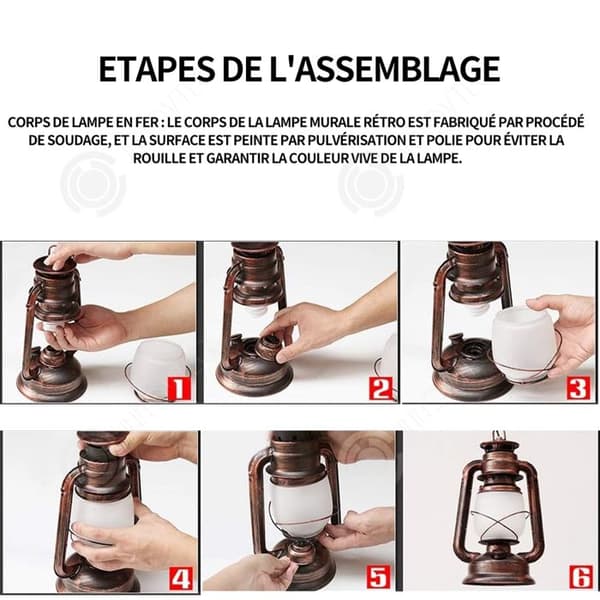 ETAPES DE L'ASSEMBLAGE

CORPS DE LAMPE EN FER : LE CORPS DE LA LAMPE MURALE RÉTRO EST FABRIQUÉ PAR PROCÉDÉ DE SOUDAGE, ET LA SURFACE EST PEINTE PAR PULVÉRISATION ET POLIE POUR ÉVITER LA ROUILLE ET GARANTIR LA COULEUR VIVE DE LA LAMPE.

1

2

3

4

5

6