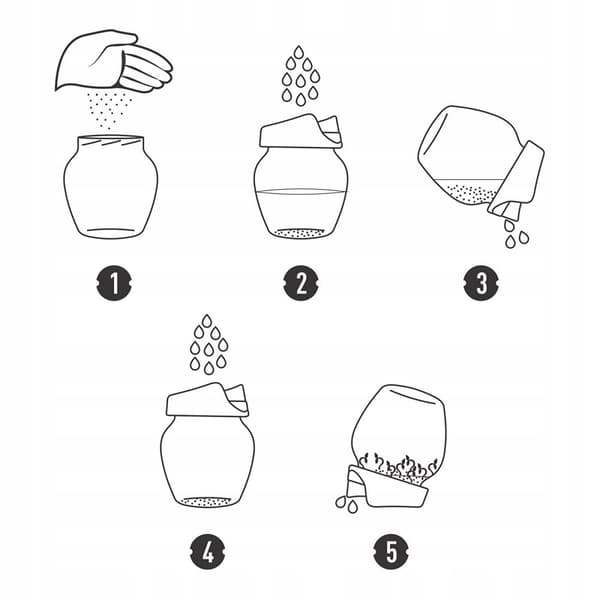 1

2

3

4

5