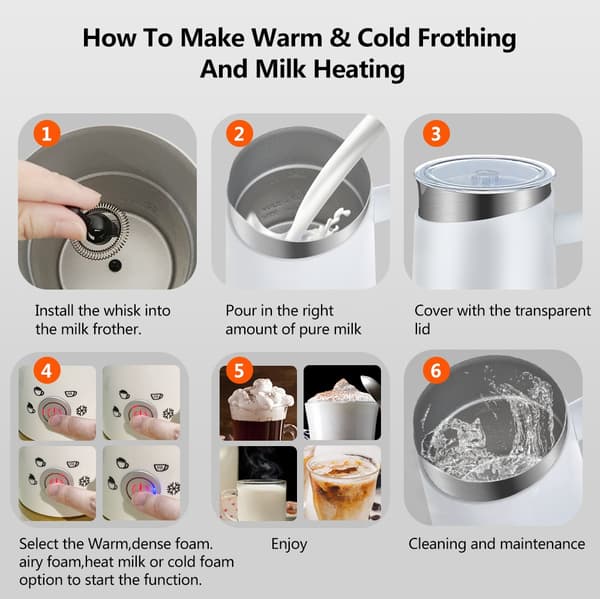 How To Make Warm & Cold Frothing And Milk Heating

1

Install the whisk into the milk frother.

2

Pour in the right amount of pure milk

3

Cover with the transparent lid

4

Select the Warm,dense foam. airy foam,heat milk or cold foam option to start the function.

5

Enjoy

6

Cleaning and maintenance