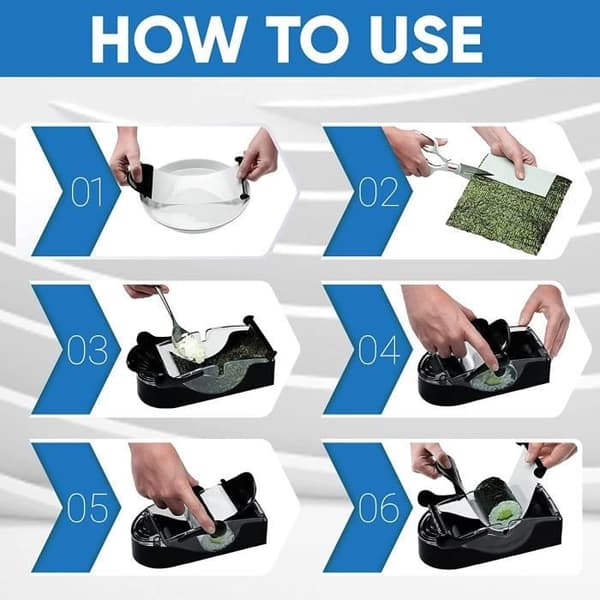 HOW TO USE

01

02

03

04

05

06