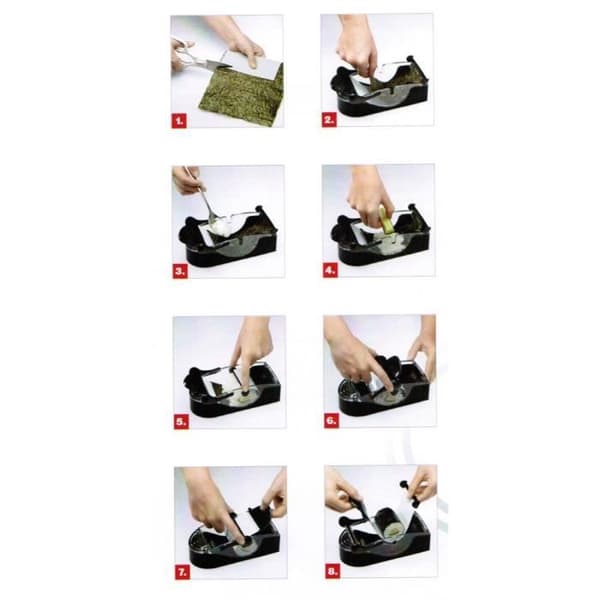 1.
2.
3.
4.
5.
6.
7.
8.