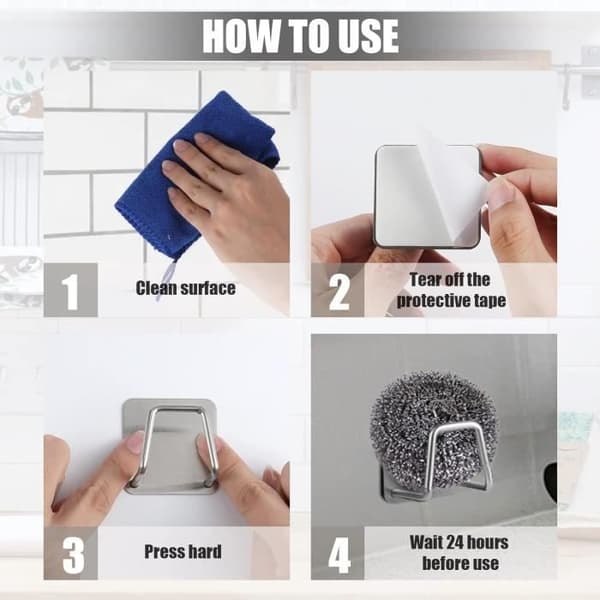 HOW TO USE

1 Clean surface

2 Tear off the protective tape

3 Press hard

4 Wait 24 hours before use