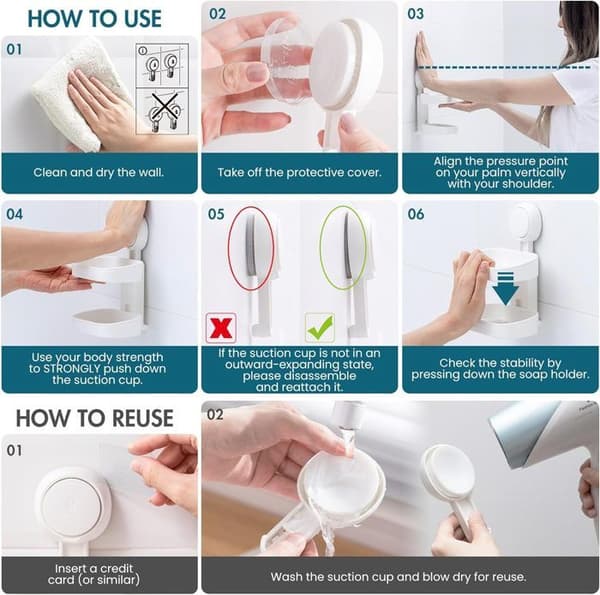 HOW TO USE

01

Clean and dry the wall.

02

Take off the protective cover.

03

Align the pressure point on your palm vertically with your shoulder.

04

Use your body strength to STRONGLY push down the suction cup.

05

If the suction cup is not in an outward-expanding state, please disassemble and reattach it.

06

Check the stability by pressing down the soap holder.

HOW TO REUSE

01

Insert a credit card (or similar)

02

Wash the suction cup and blow dry for reuse.