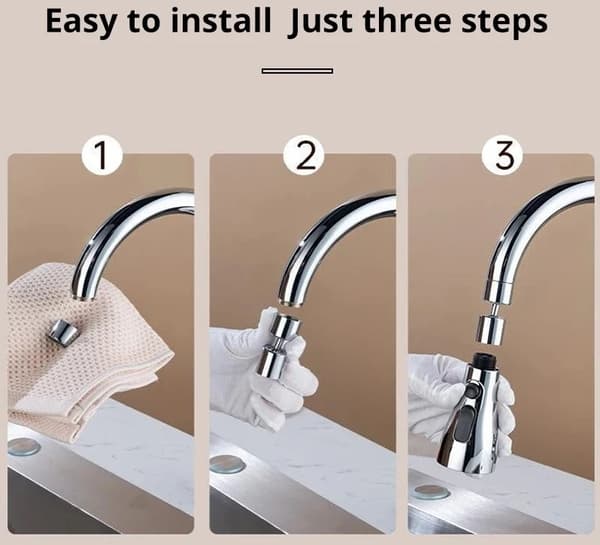 Easy to install  Just three steps

1

2

3