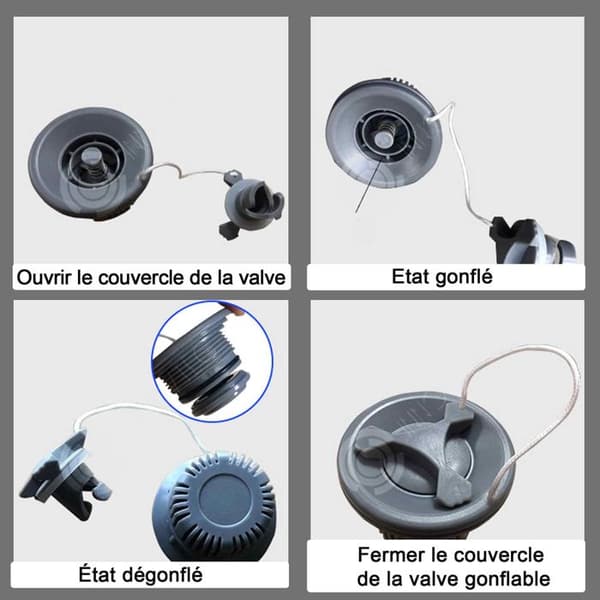 Ouvrir le couvercle de la valve

Etat gonflé

État dégonflé

Fermer le couvercle de la valve gonflable