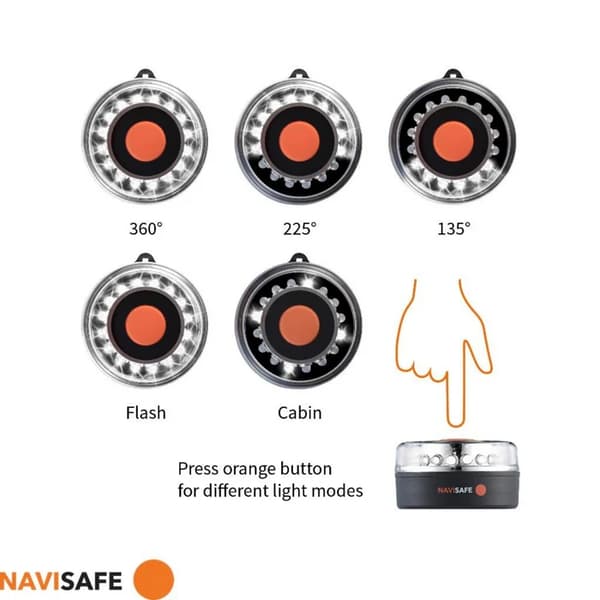 360°

225°

135°

Flash

Cabin

Press orange button for different light modes

NAVISAFE

NAVISAFE