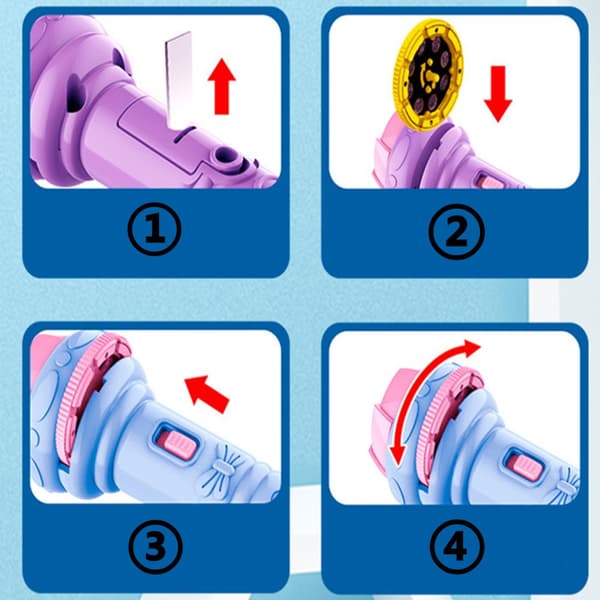 ①

②

③

④