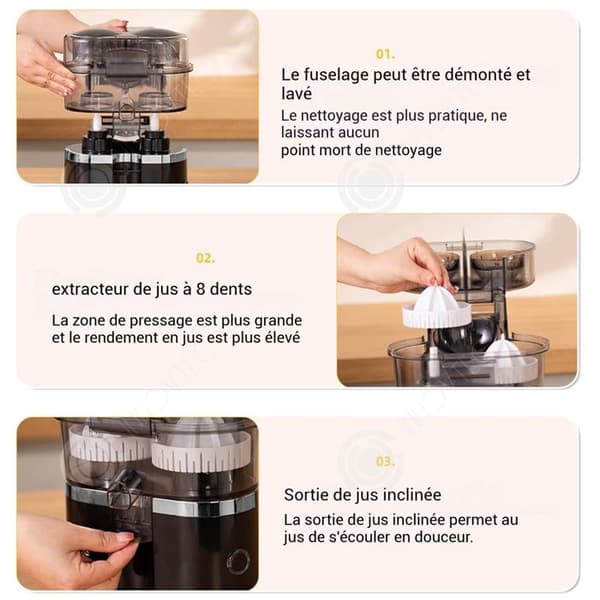 01.

Le fuselage peut être démonté et lavé

Le nettoyage est plus pratique, ne laissant aucun point mort de nettoyage

02.

extracteur de jus à 8 dents

La zone de pressage est plus grande et le rendement en jus est plus élevé

03.

Sortie de jus inclinée

La sortie de jus inclinée permet au jus de s'écouler en douceur.