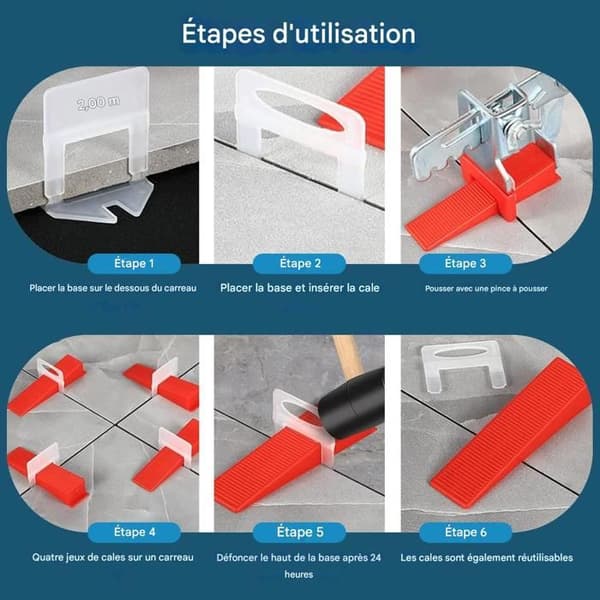 Étapes d'utilisation

2,00 m

Étape 1

Placer la base sur le dessous du carreau

Étape 2

Placer la base et insérer la cale

Étape 3

Pousser avec une pince à pousser

Étape 4

Quatre jeux de cales sur un carreau

Étape 5

Défoncer le haut de la base après 24 heures

Étape 6

Les cales sont également réutilisables