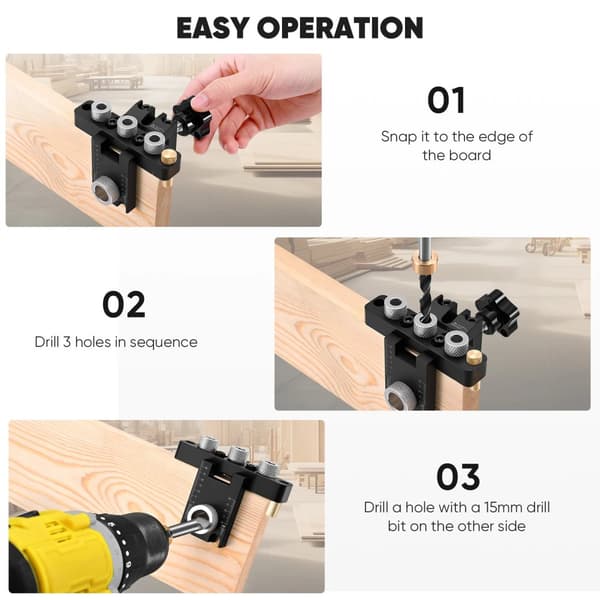 EASY OPERATION

01

Snap it to the edge of the board

02

Drill 3 holes in sequence

03

Drill a hole with a 15mm drill bit on the other side