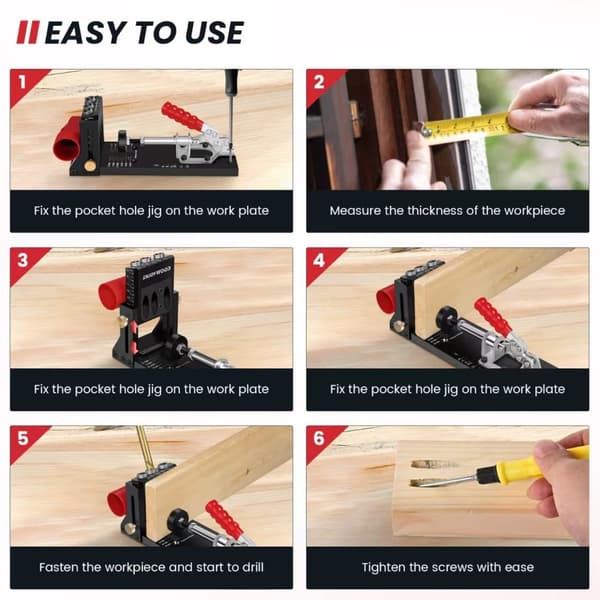 EASY TO USE

1

Fix the pocket hole jig on the work plate

2

Measure the thickness of the workpiece

3

ENJOYWOOD

Fix the pocket hole jig on the work plate

4

Fix the pocket hole jig on the work plate

5

Fasten the workpiece and start to drill

6

Tighten the screws with ease