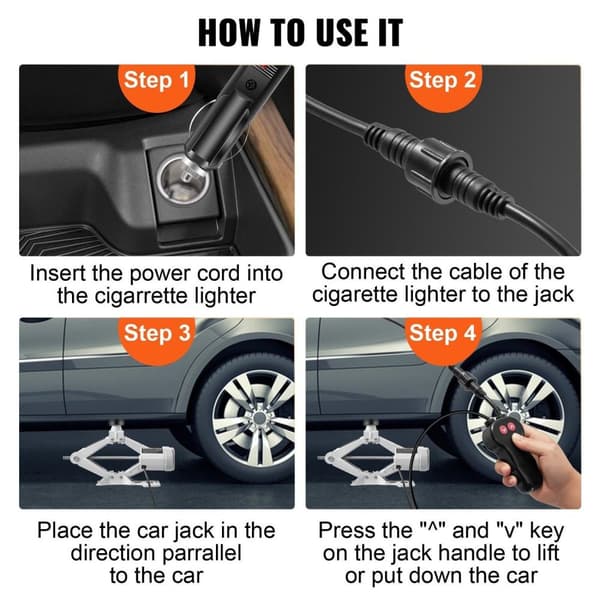 HOW TO USE IT

Step 1

Insert the power cord into the cigarrette lighter

Step 2

Connect the cable of the cigarette lighter to the jack

Step 3

Place the car jack in the direction parrallel to the car

Step 4

Press the "^" and "v" key on the jack handle to lift or put down the car