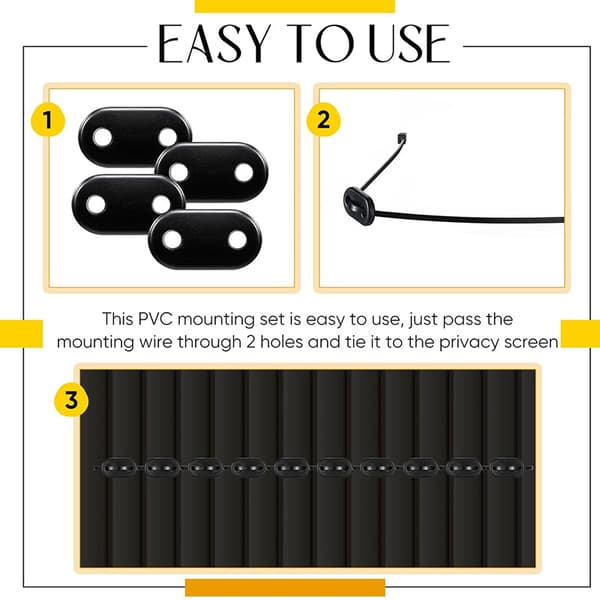 EASY TO USE

1

2

This PVC mounting set is easy to use, just pass the mounting wire through 2 holes and tie it to the privacy screen

3