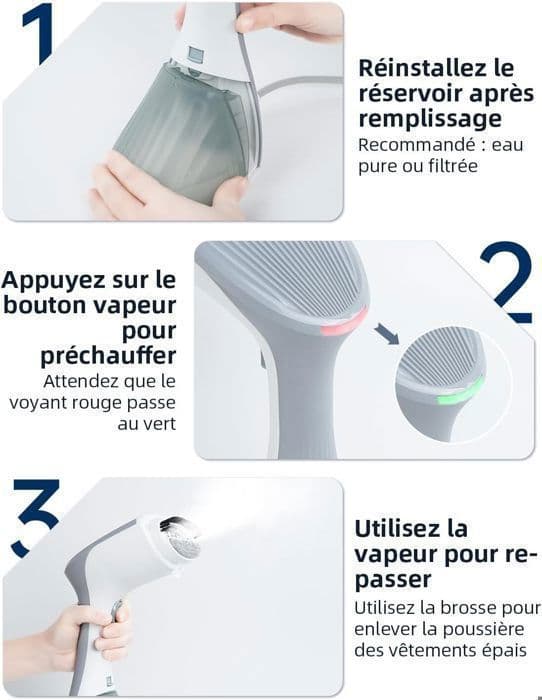 1

Réinstallez le réservoir après remplissage

Recommandé : eau pure ou filtrée

2

Appuyez sur le bouton vapeur pour préchauffer

Attendez que le voyant rouge passe au vert

3

Utilisez la vapeur pour repasser

Utilisez la brosse pour enlever la poussière des vêtements épais