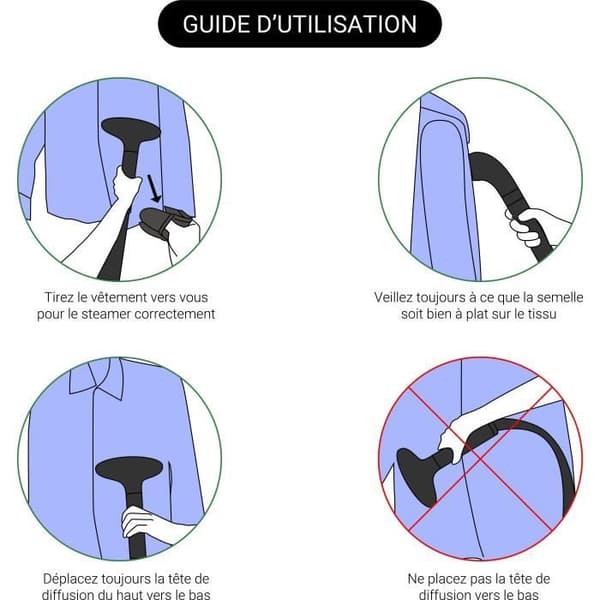 GUIDE D'UTILISATION

Tirez le vêtement vers vous pour le steamer correctement

Veillez toujours à ce que la semelle soit bien à plat sur le tissu

Déplacez toujours la tête de diffusion du haut vers le bas

Ne placez pas la tête de diffusion vers le bas