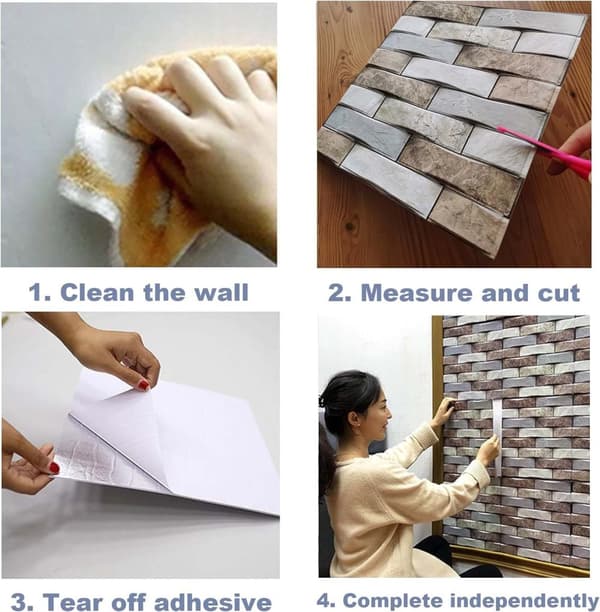 1. Clean the wall

2. Measure and cut

3. Tear off adhesive

4. Complete independently