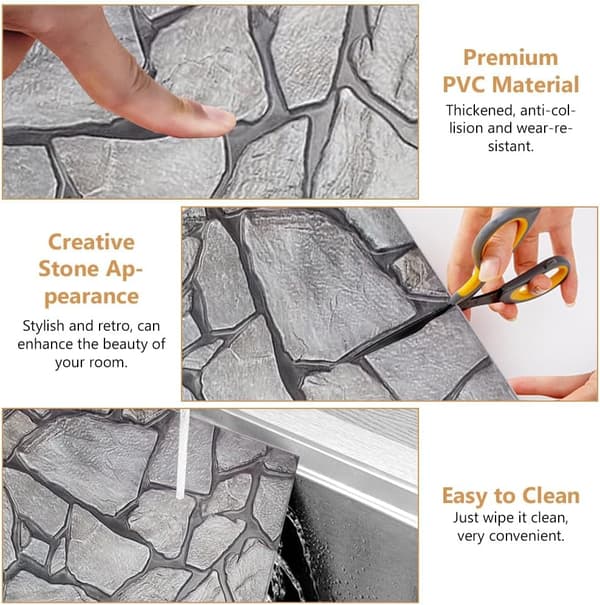 Premium PVC Material

Thickened, anti-collision and wear-resistant.

Creative Stone Appearance

Stylish and retro, can enhance the beauty of your room.

Easy to Clean

Just wipe it clean, very convenient.