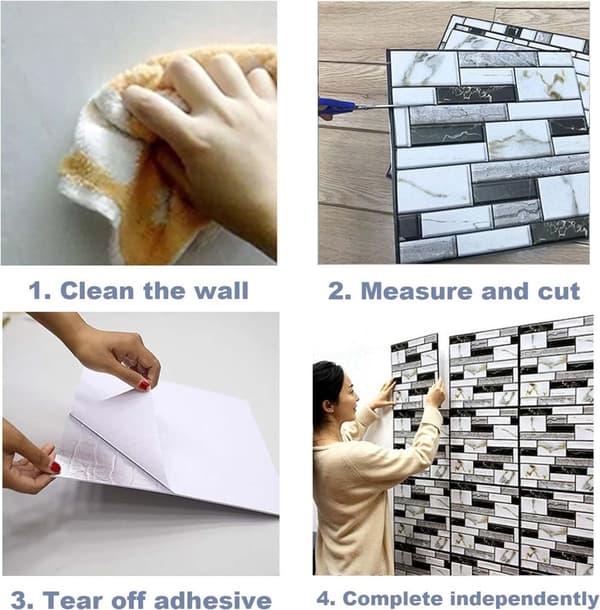 1. Clean the wall

2. Measure and cut

3. Tear off adhesive

4. Complete independently