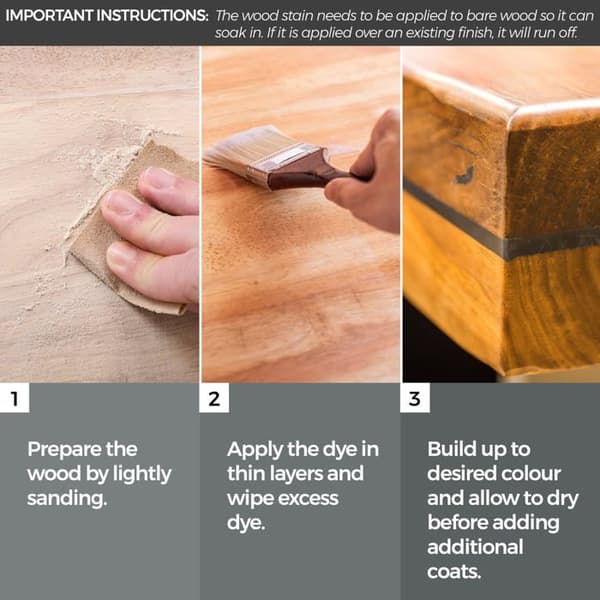 IMPORTANT INSTRUCTIONS: The wood stain needs to be applied to bare wood so it can soak in. If it is applied over an existing finish, it will run off.

1

Prepare the wood by lightly sanding.

2

Apply the dye in thin layers and wipe excess dye.

3

Build up to desired colour and allow to dry before adding additional coats.