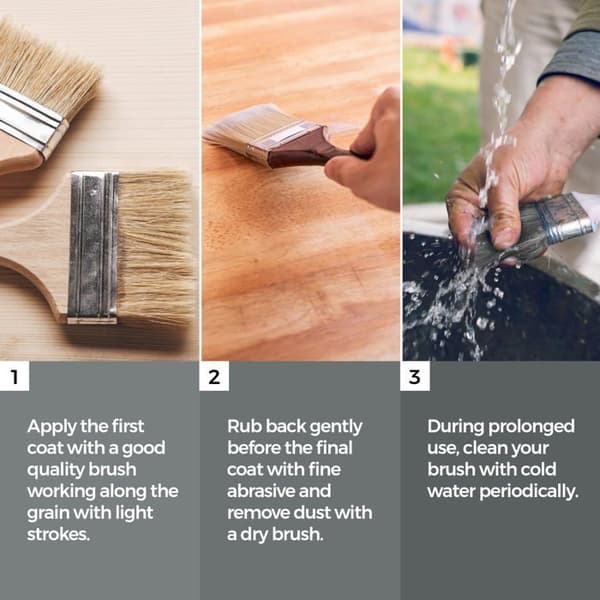 1

Apply the first coat with a good quality brush working along the grain with light strokes.

2

Rub back gently before the final coat with fine abrasive and remove dust with a dry brush.

3

During prolonged use, clean your brush with cold water periodically.