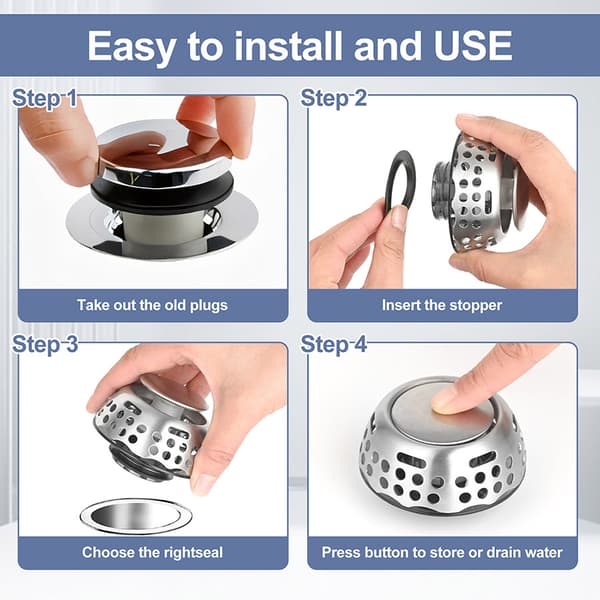 Easy to install and USE

Step 1

Take out the old plugs

Step 2

Insert the stopper

Step 3

Choose the rightseal

Step 4

Press button to store or drain water