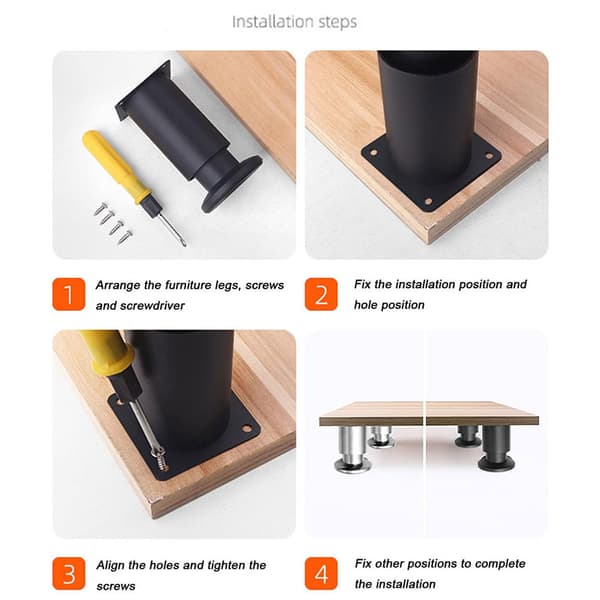 Installation steps

1 Arrange the furniture legs, screws and screwdriver

2 Fix the installation position and hole position

3 Align the holes and tighten the screws

4 Fix other positions to complete the installation