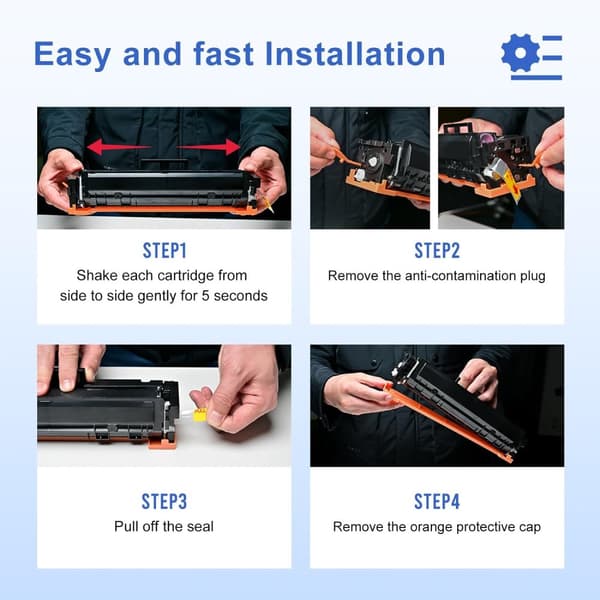 Easy and fast Installation

STEP1
Shake each cartridge from side to side gently for 5 seconds

STEP2
Remove the anti-contamination plug

STEP3
Pull off the seal

STEP4
Remove the orange protective cap