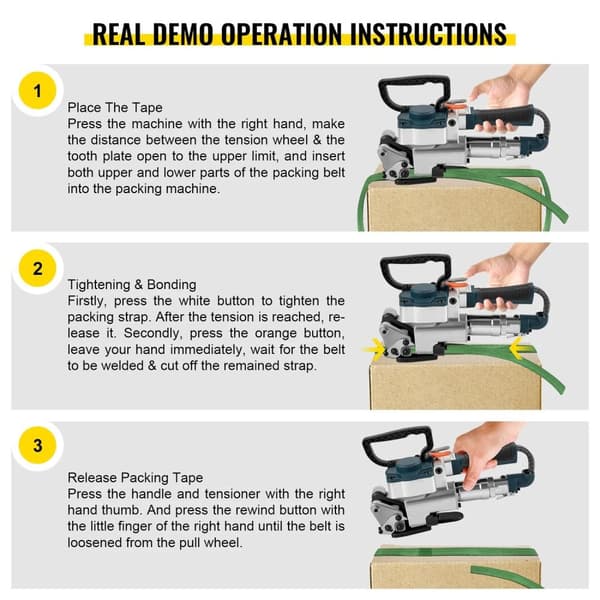 REAL DEMO OPERATION INSTRUCTIONS

1

Place The Tape
Press the machine with the right hand, make the distance between the tension wheel & the tooth plate open to the upper limit, and insert both upper and lower parts of the packing belt into the packing machine.

2

Tightening & Bonding
Firstly, press the white button to tighten the packing strap. After the tension is reached, release it. Secondly, press the orange button, leave your hand immediately, wait for the belt to be welded & cut off the remained strap.

3

Release Packing Tape
Press the handle and tensioner with the right hand thumb. And press the rewind button with the little finger of the right hand until the belt is loosened from the pull wheel.