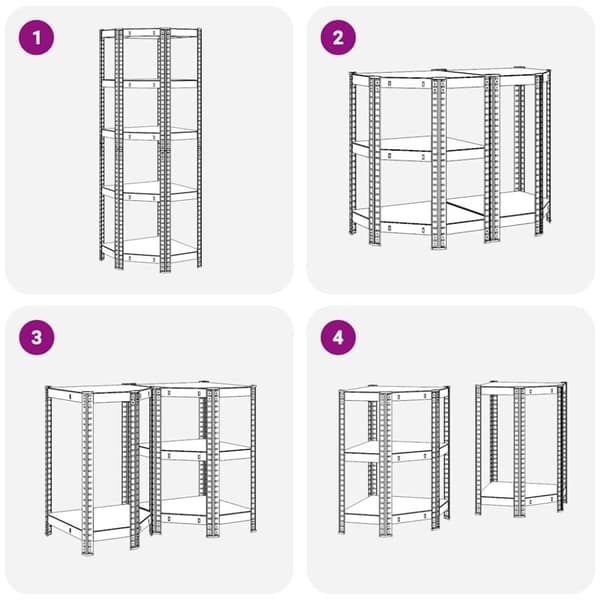 1

2

3

4