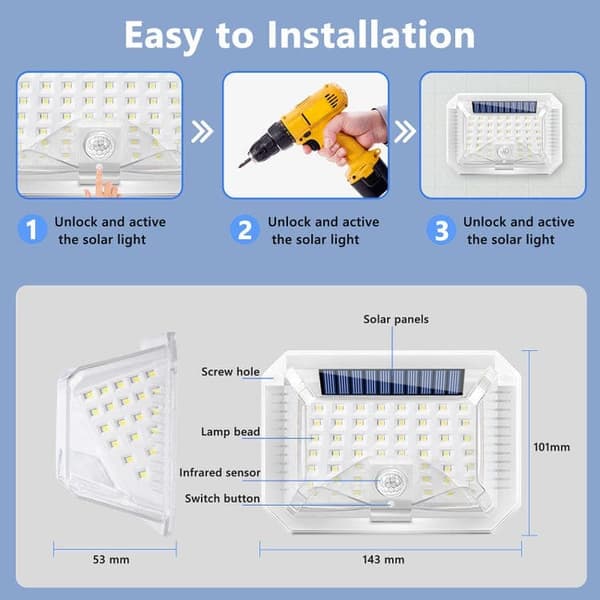 Easy to Installation

1 Unlock and active the solar light

2 Unlock and active the solar light

3 Unlock and active the solar light

Solar panels

Screw hole

Lamp bead

Infrared sensor

Switch button

101mm

53 mm

143 mm