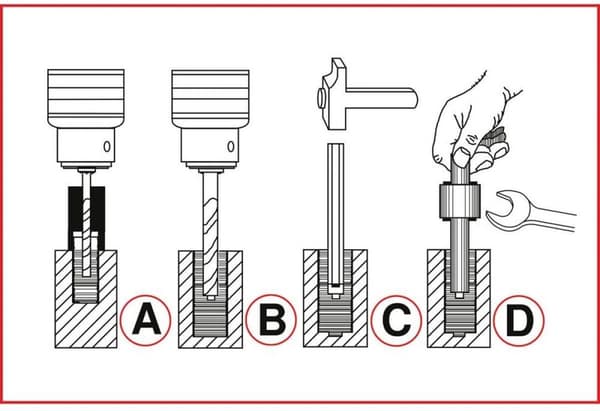 A
B
C
D