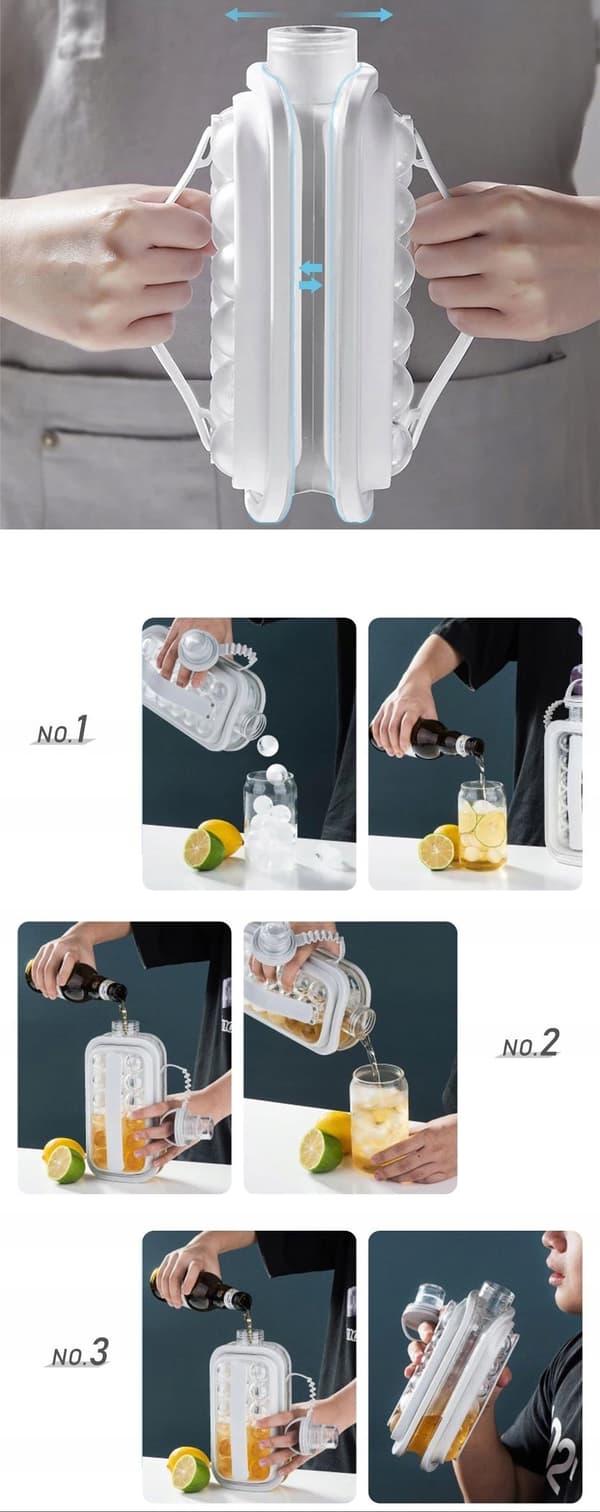 NO.1

NO.2

NO.3