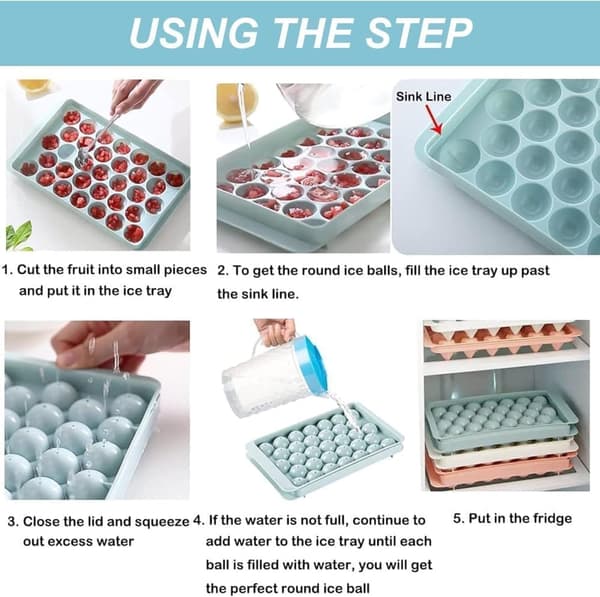 USING THE STEP

Sink Line

1. Cut the fruit into small pieces and put it in the ice tray

2. To get the round ice balls, fill the ice tray up past the sink line.

3. Close the lid and squeeze out excess water

4. If the water is not full, continue to add water to the ice tray until each ball is filled with water, you will get the perfect round ice ball

5. Put in the fridge