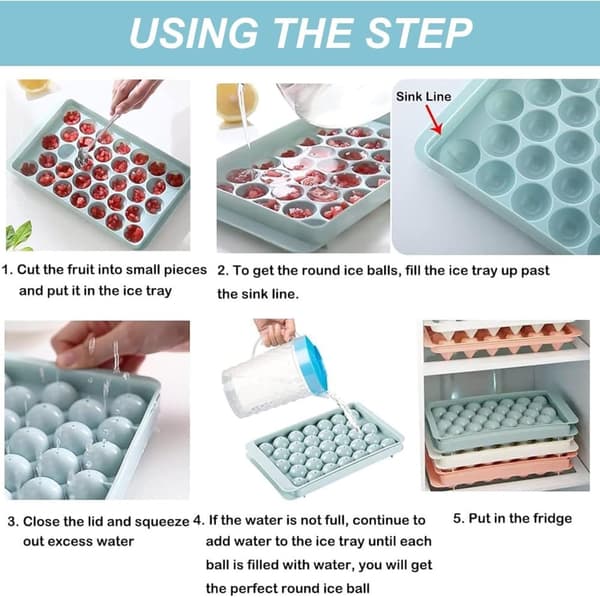 USING THE STEP

Sink Line

1. Cut the fruit into small pieces and put it in the ice tray

2. To get the round ice balls, fill the ice tray up past the sink line.

3. Close the lid and squeeze out excess water

4. If the water is not full, continue to add water to the ice tray until each ball is filled with water, you will get the perfect round ice ball

5. Put in the fridge